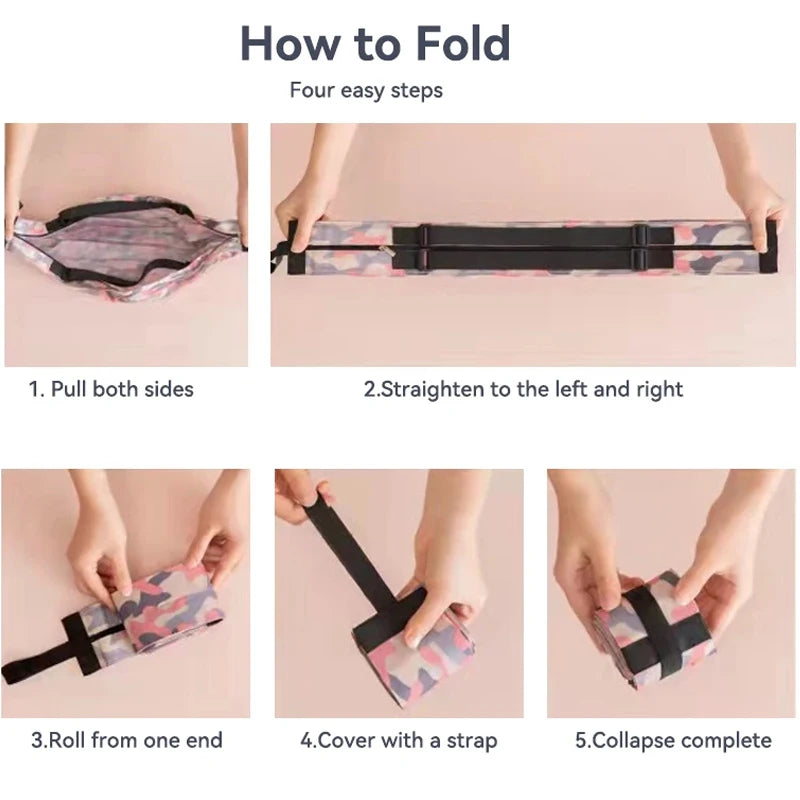 How to Fold

Four easy steps

1. Pull both sides

2.Straighten to the left and right

3.Roll from one end

4.Cover with a strap

5.Collapse complete