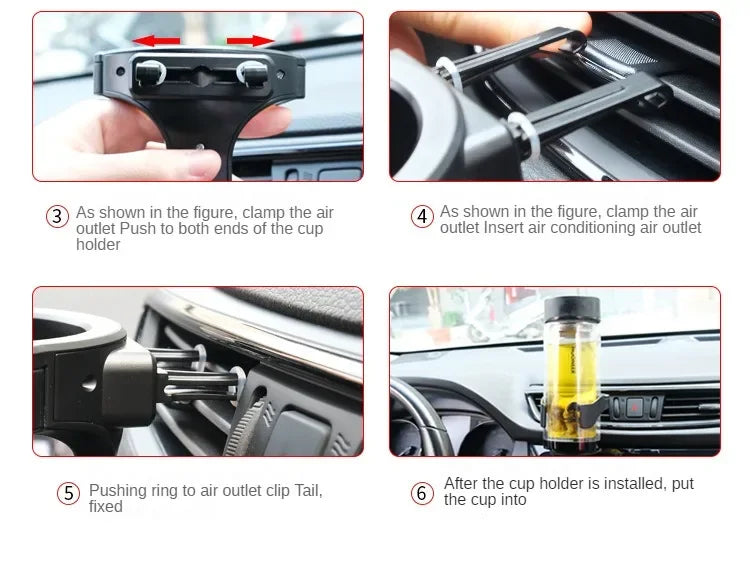 ③ As shown in the figure, clamp the air outlet Push to both ends of the cup holder

④ As shown in the figure, clamp the air outlet Insert air conditioning air outlet

⑤ Pushing ring to air outlet clip Tail, fixed

⑥ After the cup holder is installed, put the cup into